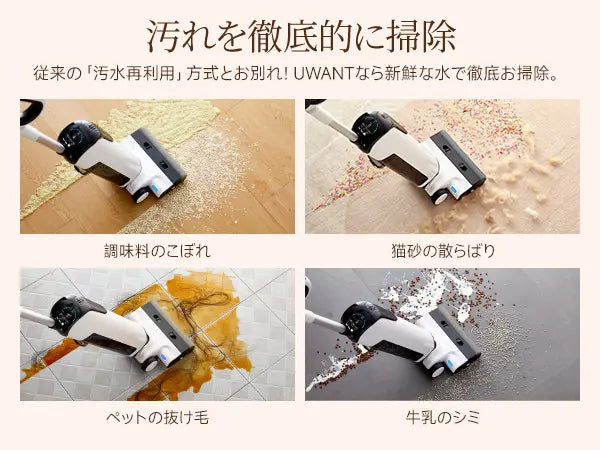 汚れを徹底的に掃除

従来の「汚水再利用」方式とお別れ! UWANTなら新鮮な水で徹底お掃除。

調味料のこぼれ

猫砂の散らばり

ペットの抜け毛

牛乳のシミ