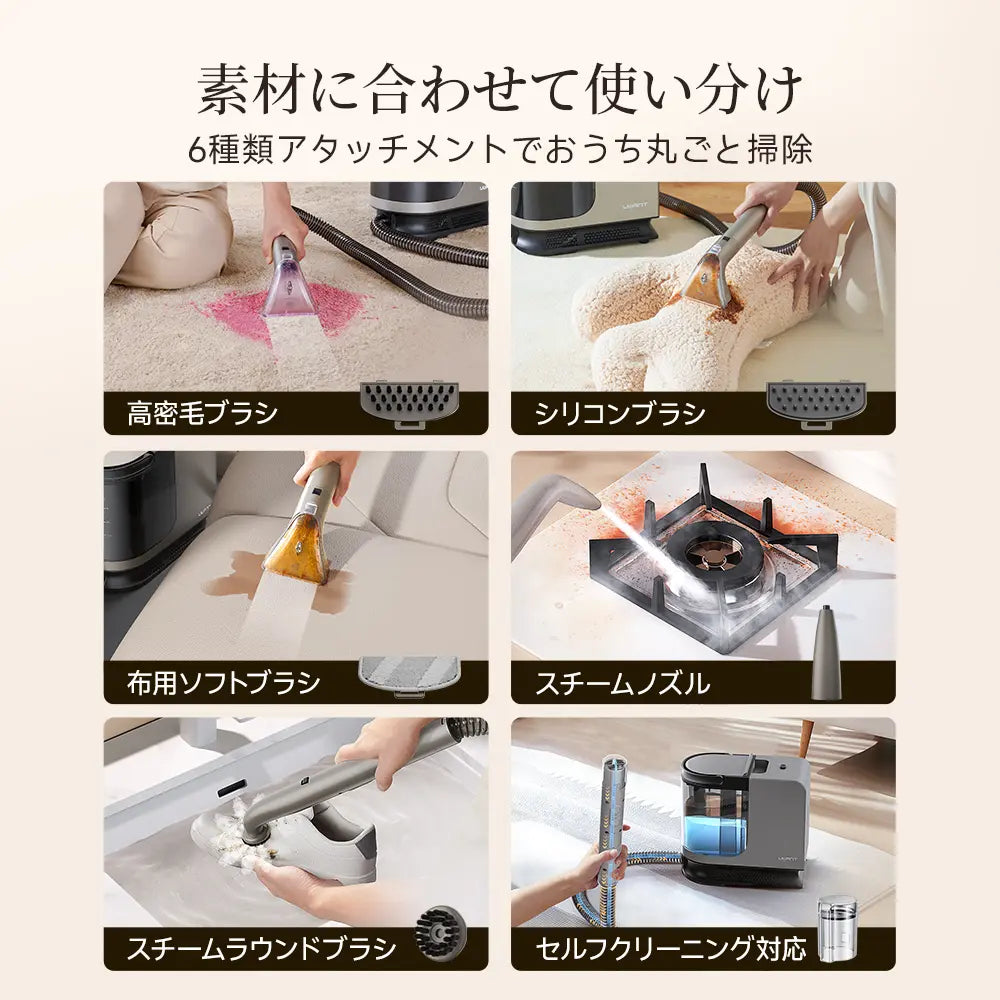 素材に合わせて使い分け
6種類アタッチメントでおうち丸ごと掃除

高密毛ブラシ

シリコンブラシ

布用ソフトブラシ

スチームノズル

スチームラウンドブラシ

セルフクリーニング対応