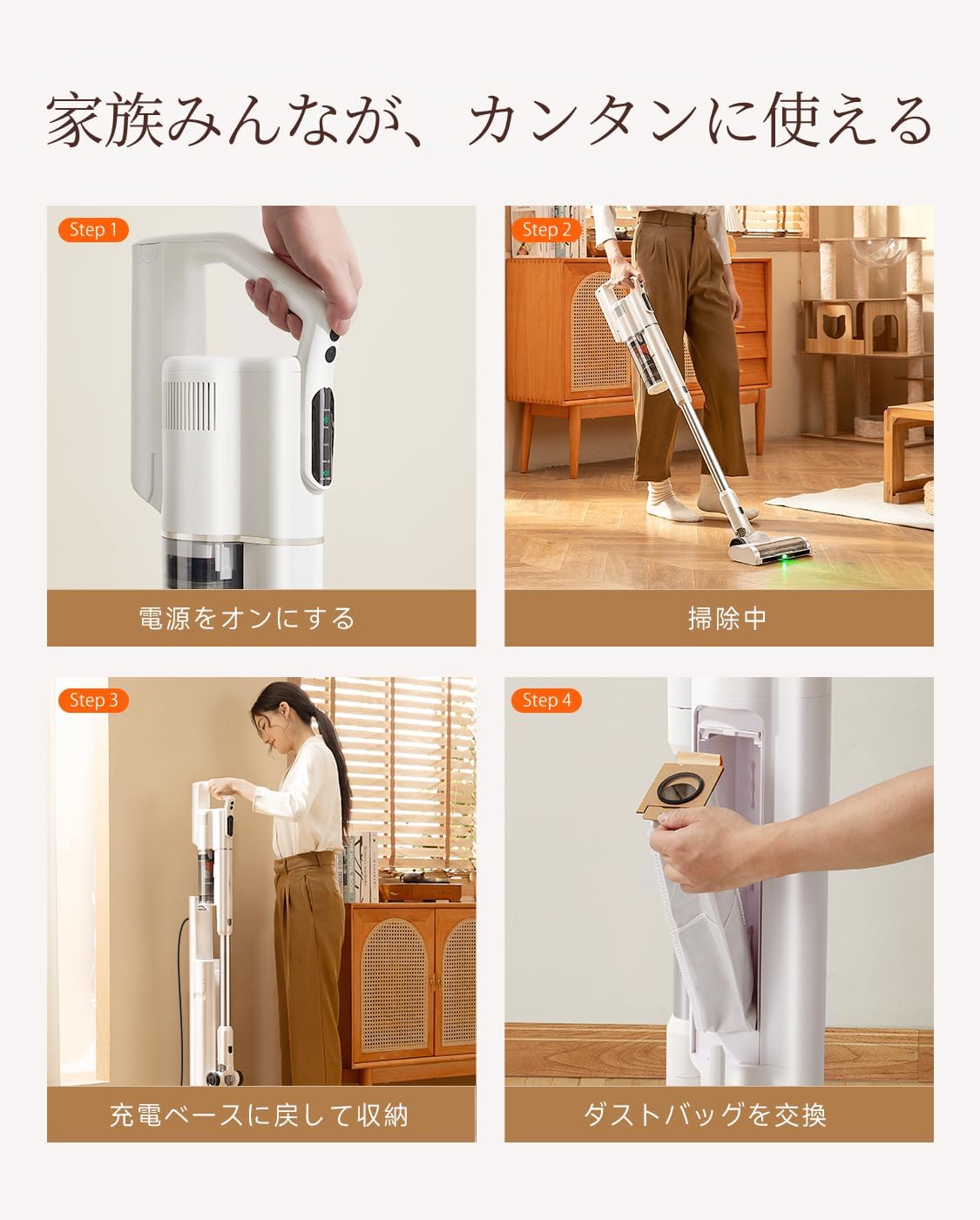 家族みんなが、カンタンに使える

Step 1

電源をオンにする

Step 2

掃除中

Step 3

充電ベースに戻して収納

Step 4

ダストバッグを交換