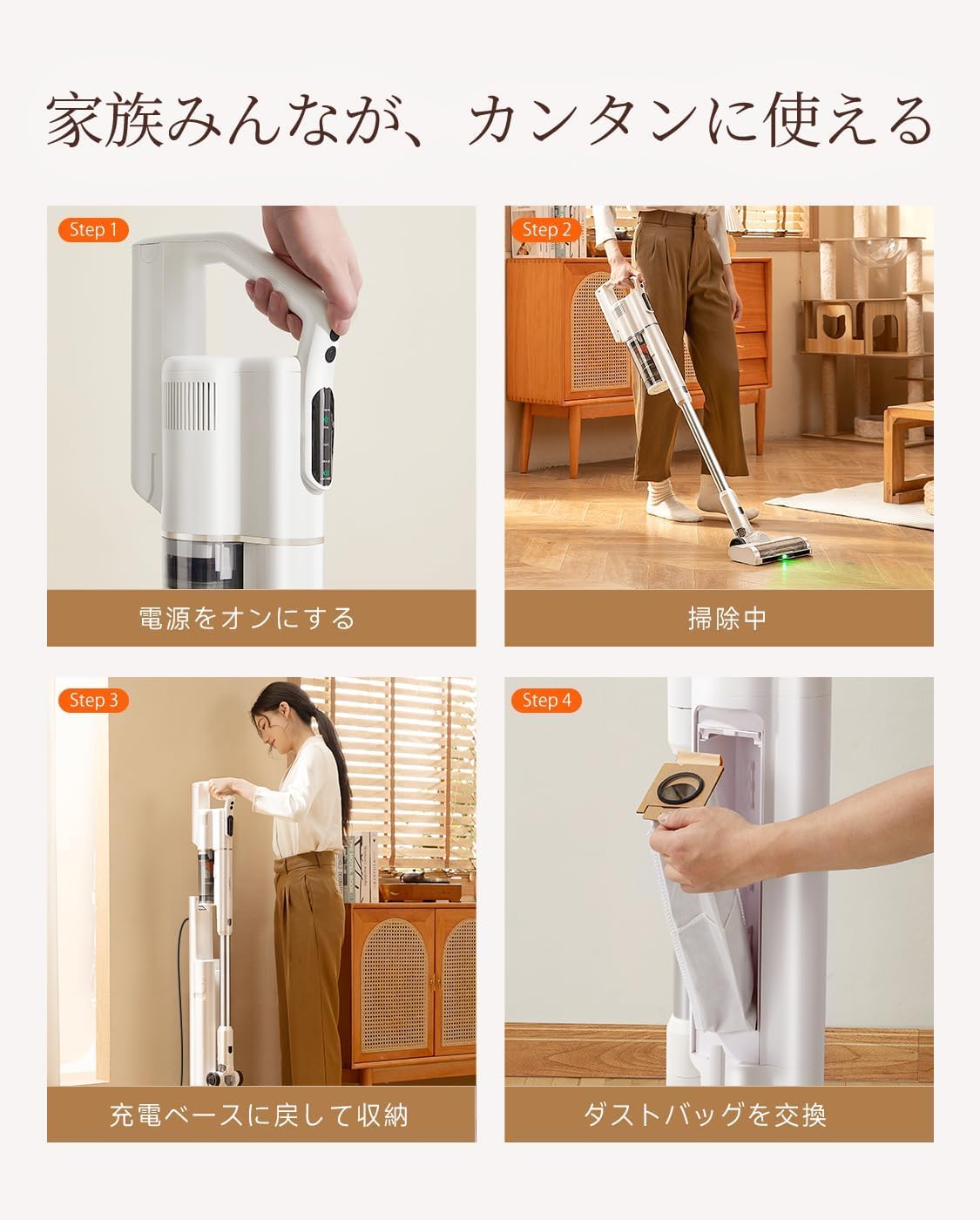 家族みんなが、カンタンに使える

Step 1

電源をオンにする

Step 2

掃除中

Step 3

充電ベースに戻して収納

Step 4

ダストバッグを交換