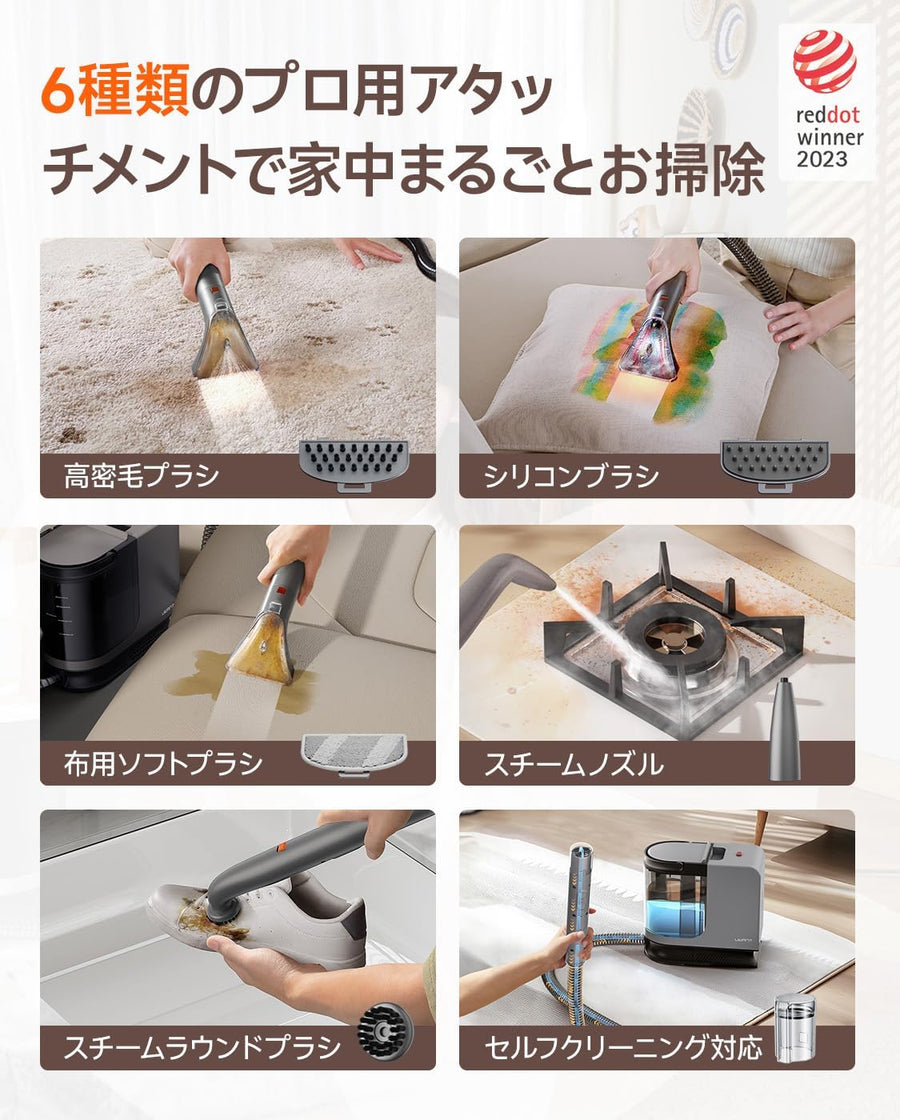 6種類のプロ用アタッチメントで家中まるごとお掃除

reddot winner 2023

高密毛ブラシ

シリコンブラシ

布用ソフトブラシ

スチームノズル

スチームラウンドブラシ

セルフクリーニング対応