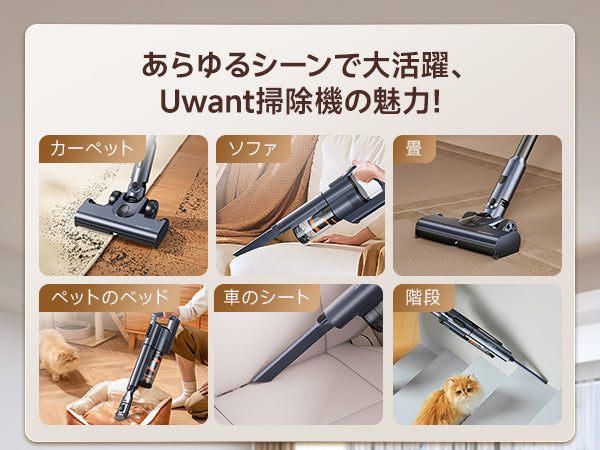 あらゆるシーンで大活躍、
Uwant掃除機の魅力!

カーペット

ソファ

畳

ペットのベッド

車のシート

階段