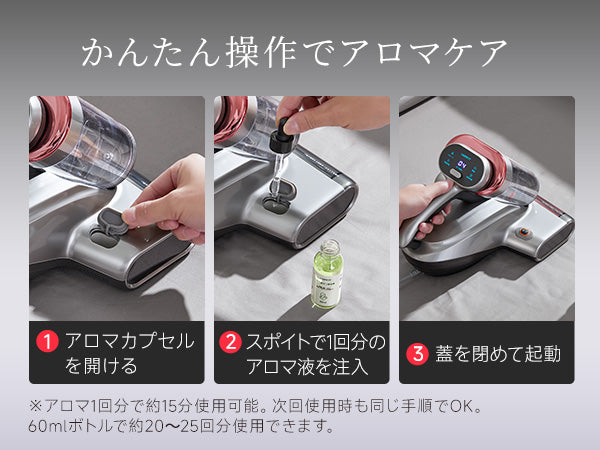 かんたん操作でアロマケア

1 アロマカプセルを開ける

2 スポイトで1回分のアロマ液を注入

3 蓋を閉めて起動

※アロマ1回分で約15分使用可能。次回使用時も同じ手順でOK。
60mlボトルで約20〜25回分使用できます。