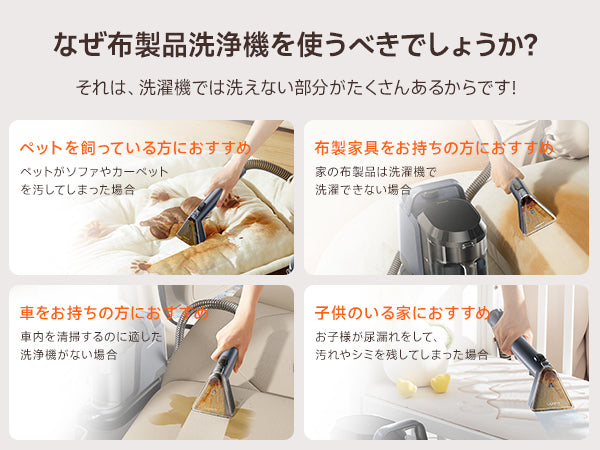 なぜ布製品洗浄機を使うべきでしょうか?

それは、洗濯機では洗えない部分がたくさんあるからです!

ペットを飼っている方におすすめ

ペットがソファやカーペットを汚してしまった場合

布製家具をお持ちの方におすすめ

家の布製品は洗濯機で洗濯できない場合

車をお持ちの方におすすめ

車内を清掃するのに適した洗浄機がない場合

子供のいる家におすすめ

お子様が尿漏れをして、汚れやシミを残してしまった場合